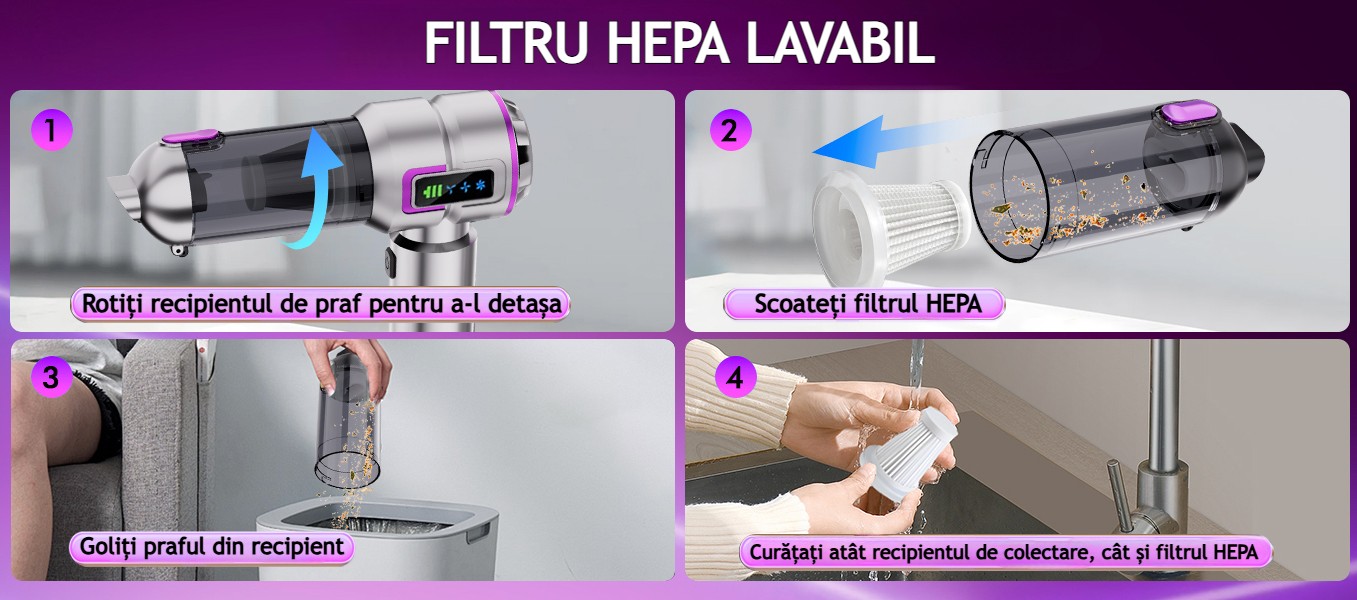 FILTRU HEPA LAVABIL

1

Rotiți recipientul de praf pentru a-l detașa

2

Scoateți filtrul HEPA

3

Goliți praful din recipient

4

Curățați atât recipientul de colectare, cât și filtrul HEPA