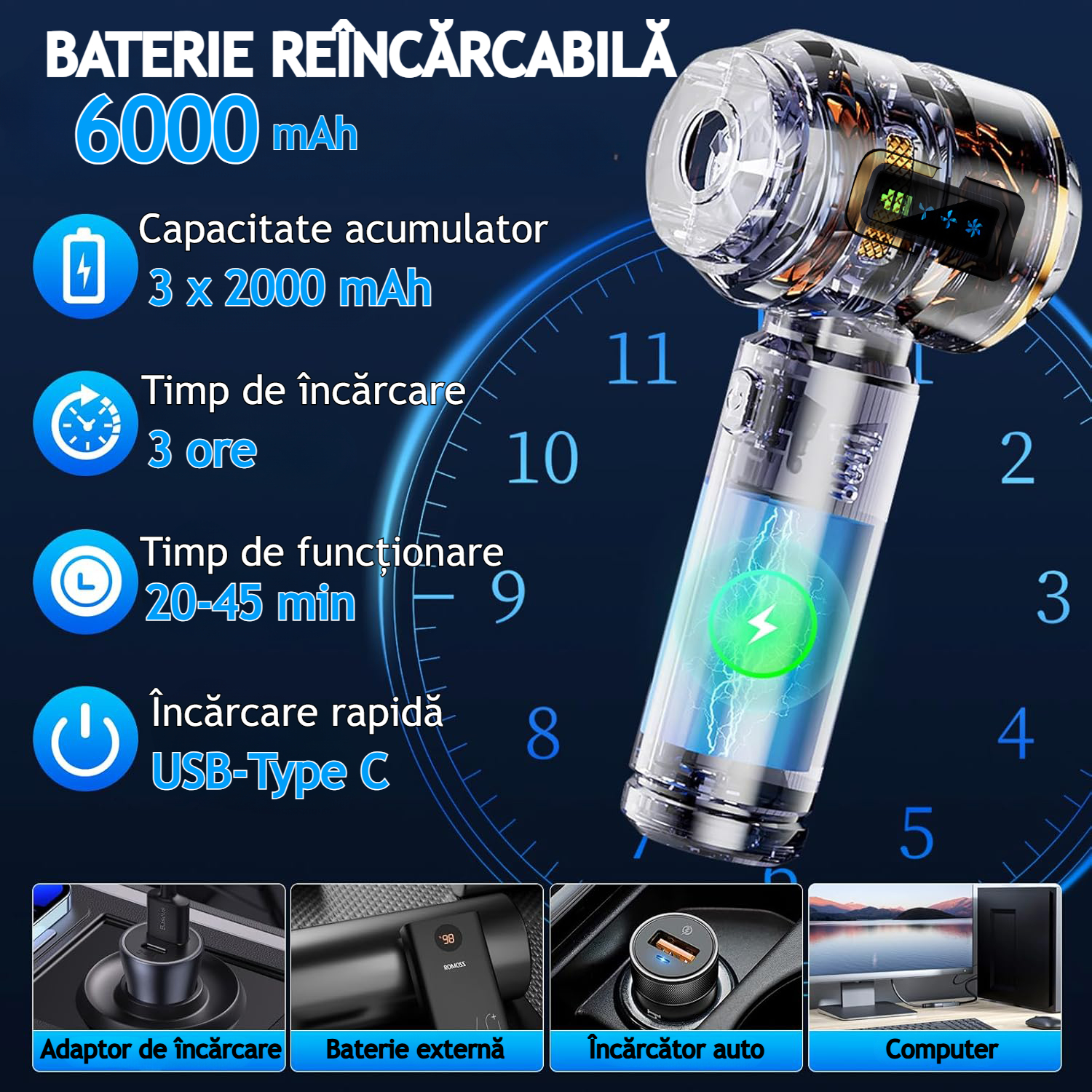 BATERIE REÎNCĂRCABILĂ
6000 mAh

Capacitate acumulator
3 x 2000 mAh

Timp de încărcare
3 ore

Timp de funcționare
20-45 min

Încărcare rapidă
USB-Type C

11
10
9
8
2
3
4
5

98
ROMOSS

Adaptor de încărcare
Baterie externă
Încărcător auto
Computer